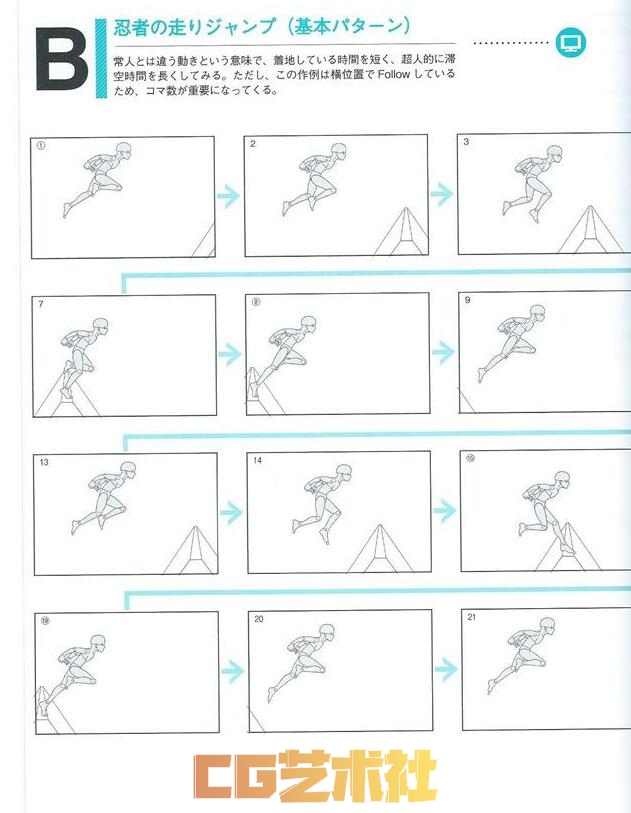 B

忍者の走りジャンプ（基本パターン）

常人とは違う動きという意味で、着地している時間を短く、超人的に滞空時間を長くしてみる。ただし、この作例は横位置で Follow しているため、コマ数が重要になってくる。

①

2

3

7

⑧

9

13

14

⑮

⑲

20

21

CG艺术社