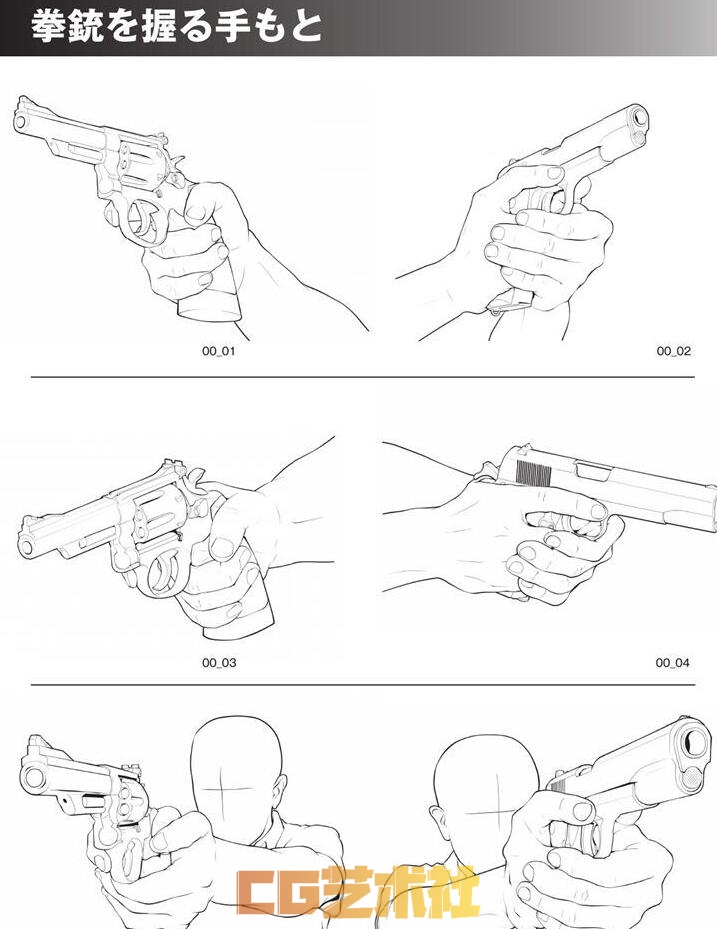 拳銃を握る手もと

00_01

00_02

00_03

00_04

CG艺术社